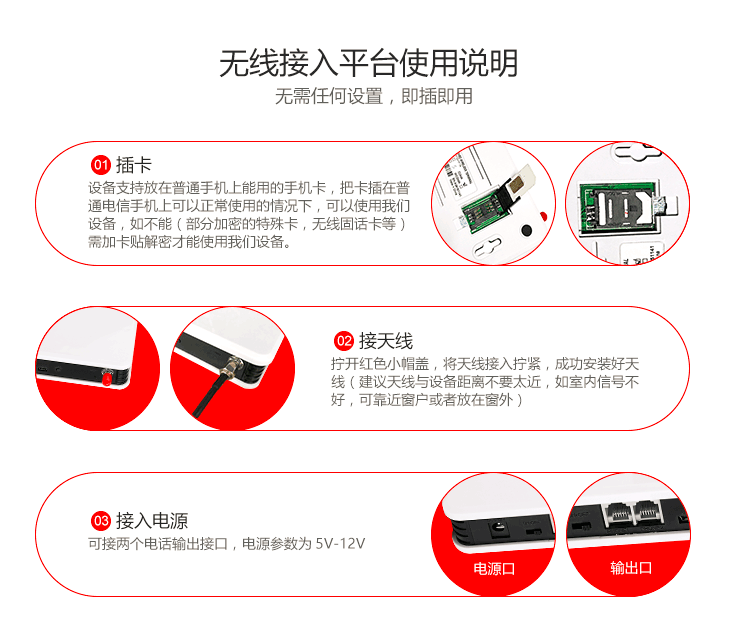 无线接入平台使用说明
无需任何设置，即插即用

01 插卡
设备支持放在普通手机上能用的手机卡，把卡插在普通电信手机上可以正常使用的情况下，可以使用我们设备，如不能（部分加密的特殊卡，无线固话卡等）需加卡贴解密才能使用我们设备。

02 接天线
拧开红色小帽盖，将天线接入拧紧，成功安装好天线（建议天线与设备距离不要太近，如室内信号不好，可靠近窗户或者放在窗外）

03 接入电源
可接两个电话输出接口，电源参数为 5V-12V

电源口

输出口